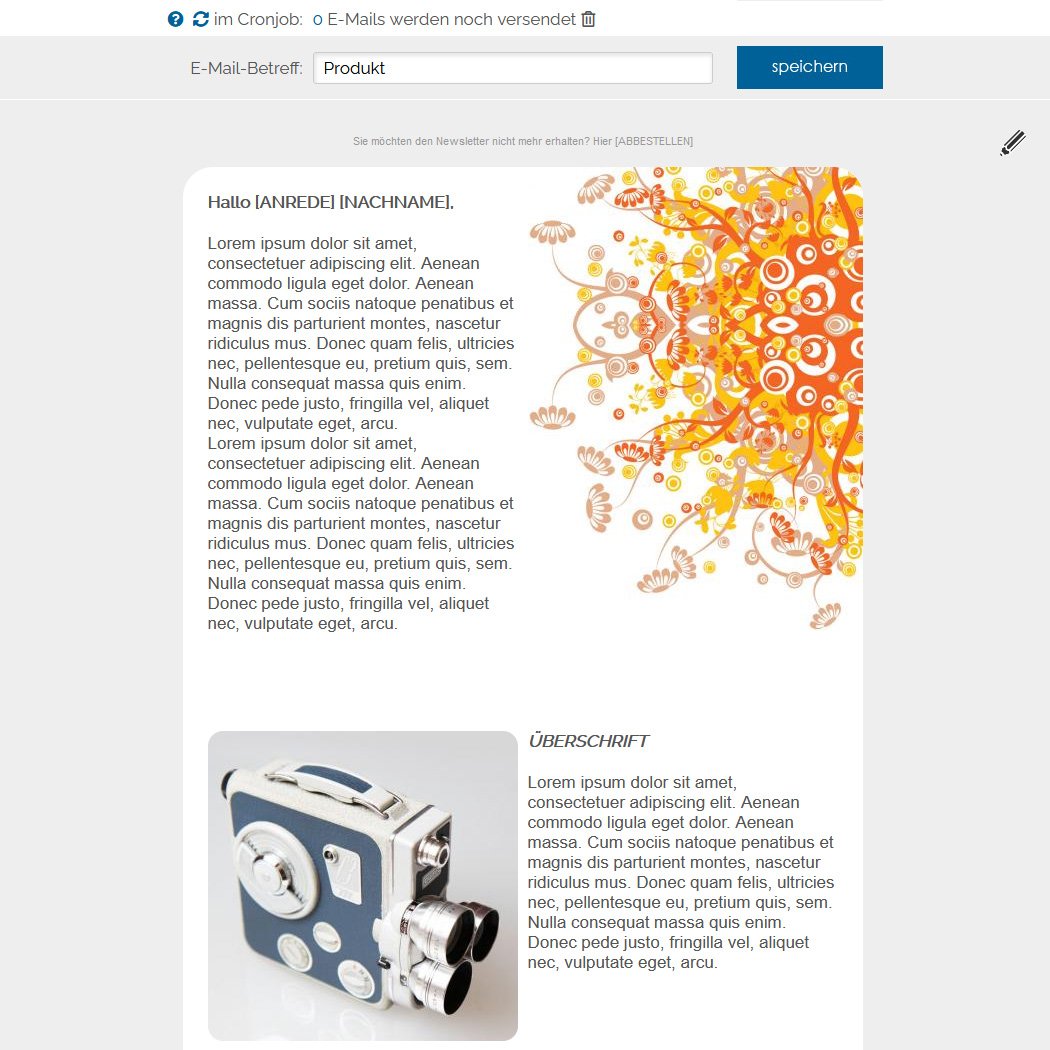 im Cronjob: 0 E-Mails werden noch versendet

E-Mail-Betreff: Produkt

speichern

Sie möchten den Newsletter nicht mehr erhalten? Hier [ABBESTELLEN]

Hallo [ANREDE] [NACHNAME],

Lorem ipsum dolor sit amet, consectetuer adipiscing elit. Aenean commodo ligula eget dolor. Aenean massa. Cum sociis natoque penatibus et magnis dis parturient montes, nascetur ridiculus mus. Donec quam felis, ultricies nec, pellentesque eu, pretium quis, sem. Nulla consequat massa quis enim. Donec pede justo, fringilla vel, aliquet nec, vulputate eget, arcu.
Lorem ipsum dolor sit amet, consectetuer adipiscing elit. Aenean commodo ligula eget dolor. Aenean massa. Cum sociis natoque penatibus et magnis dis parturient montes, nascetur ridiculus mus. Donec quam felis, ultricies nec, pellentesque eu, pretium quis, sem. Nulla consequat massa quis enim. Donec pede justo, fringilla vel, aliquet nec, vulputate eget, arcu.

ÜBERSCHRIFT

Lorem ipsum dolor sit amet, consectetuer adipiscing elit. Aenean commodo ligula eget dolor. Aenean massa. Cum sociis natoque penatibus et magnis dis parturient montes, nascetur ridiculus mus. Donec quam felis, ultricies nec, pellentesque eu, pretium quis, sem. Nulla consequat massa quis enim. Donec pede justo, fringilla vel, aliquet nec, vulputate eget, arcu.